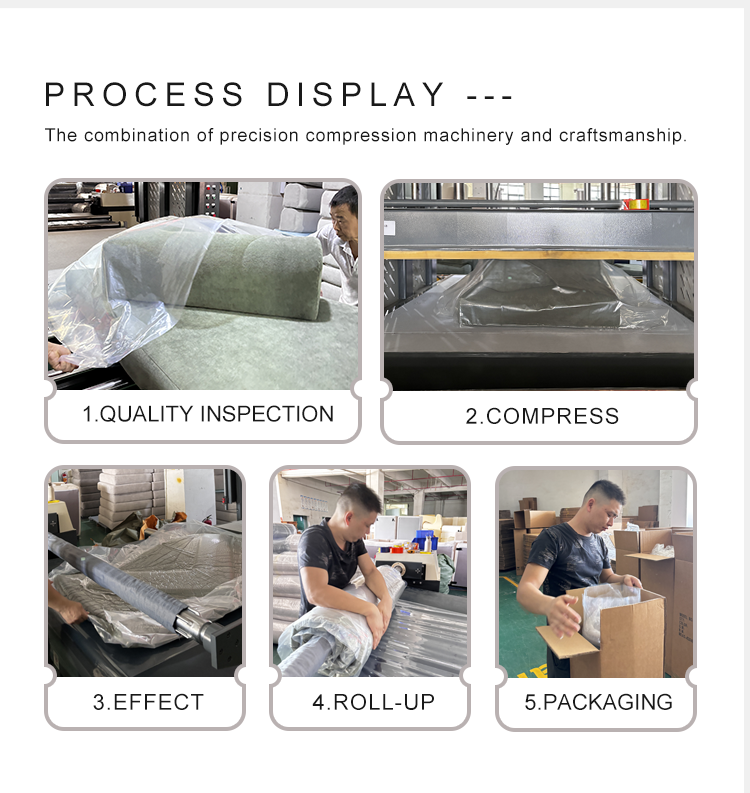 PROCESS DISPLAY ---

The combination of precision compression machinery and craftsmanship.

1.QUALITY INSPECTION

2.COMPRESS

3.EFFECT

4.ROLL-UP

5.PACKAGING